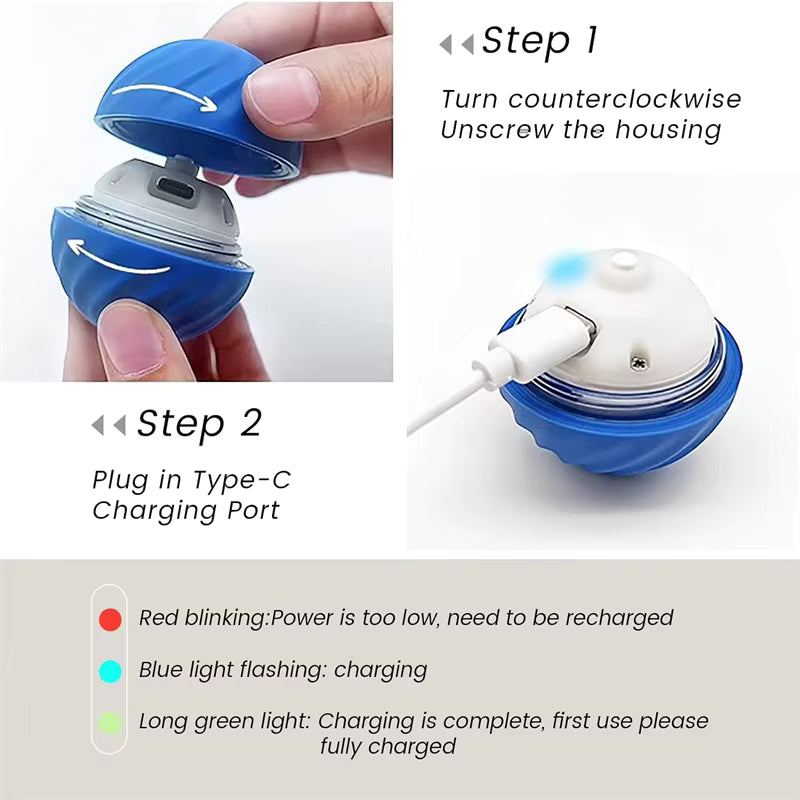 Step 1

Turn counterclockwise
Unscrew the housing

Step 2

Plug in Type-C
Charging Port

Red blinking:Power is too low, need to be recharged

Blue light flashing: charging

Long green light: Charging is complete, first use please fully charged